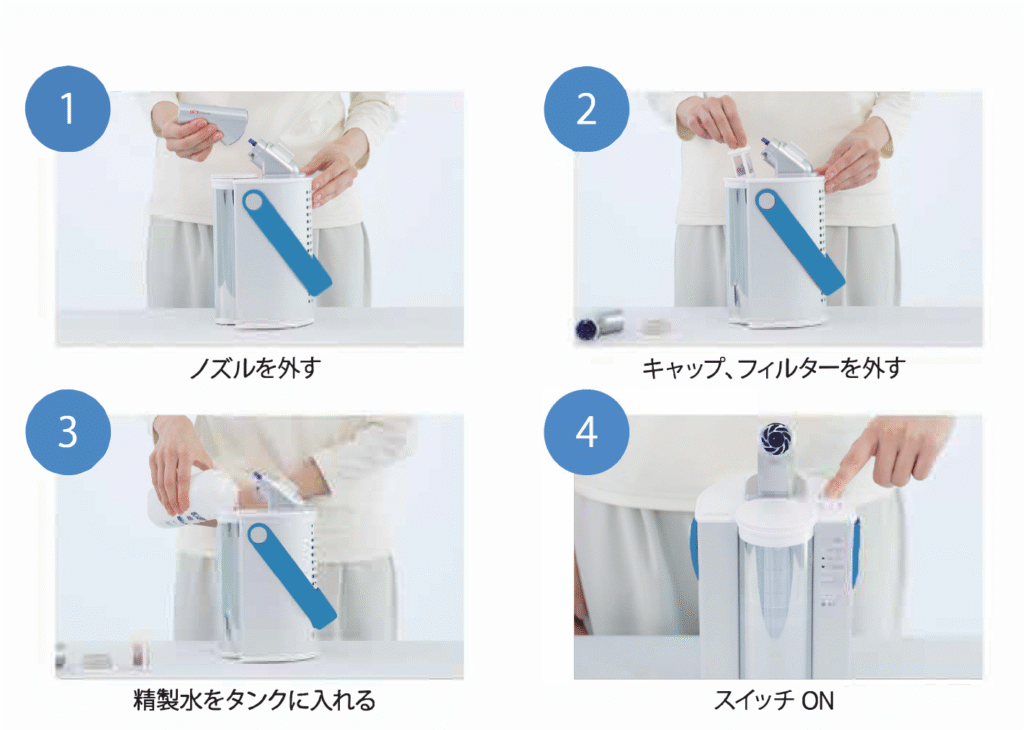 1

ノズルを外す

2

キャップ、フィルターを外す

3

精製水をタンクに入れる

4

スイッチ ON